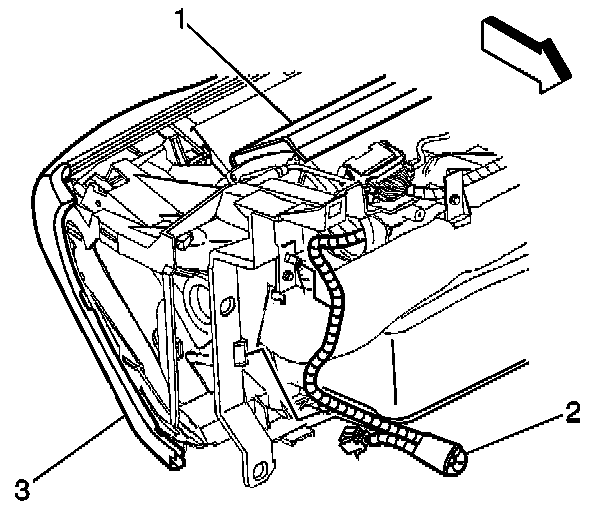 1
2
3