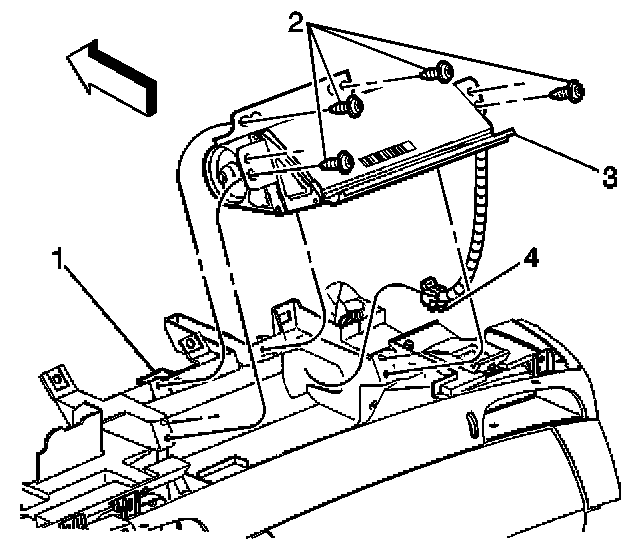 2
3
1
4