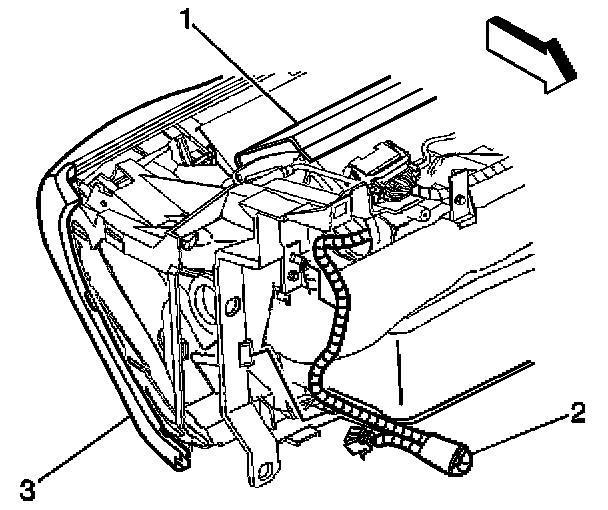 1
2
3