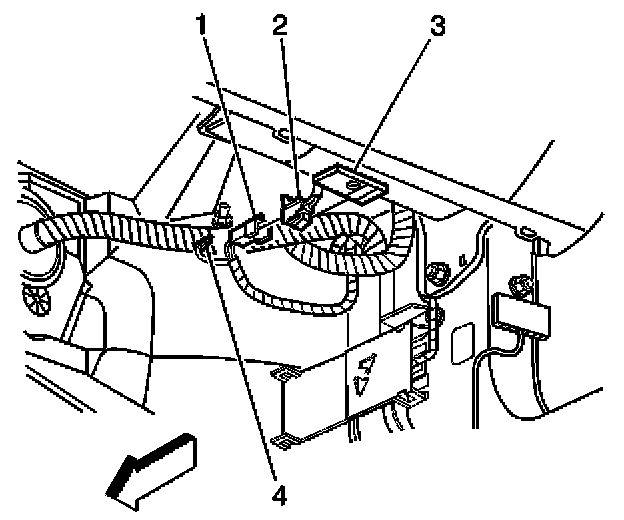 1
2
3
4