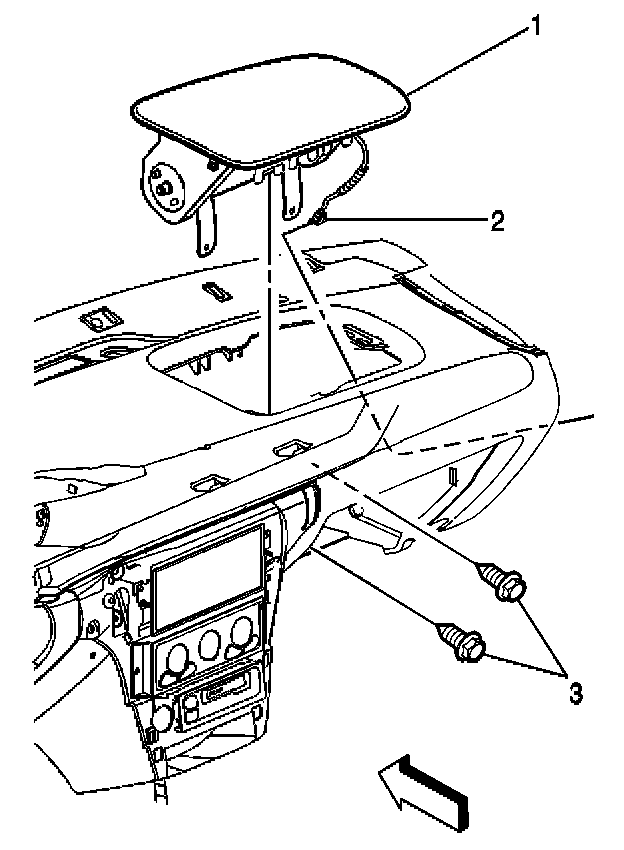 1
2
3