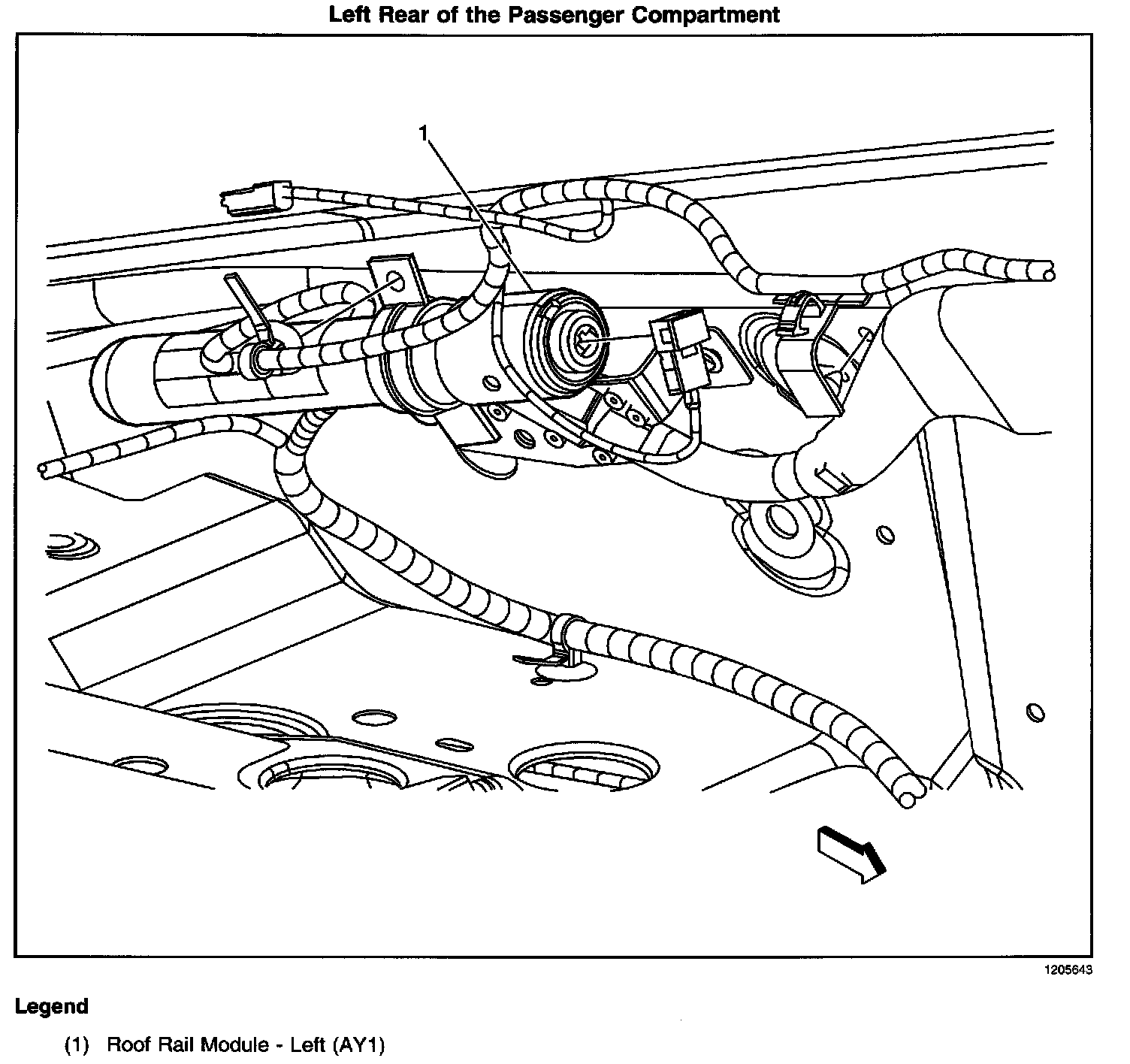 Left Rear of the Passenger Compartment

1

1205643

Legend

(1) Roof Rail Module - Left (AY1)