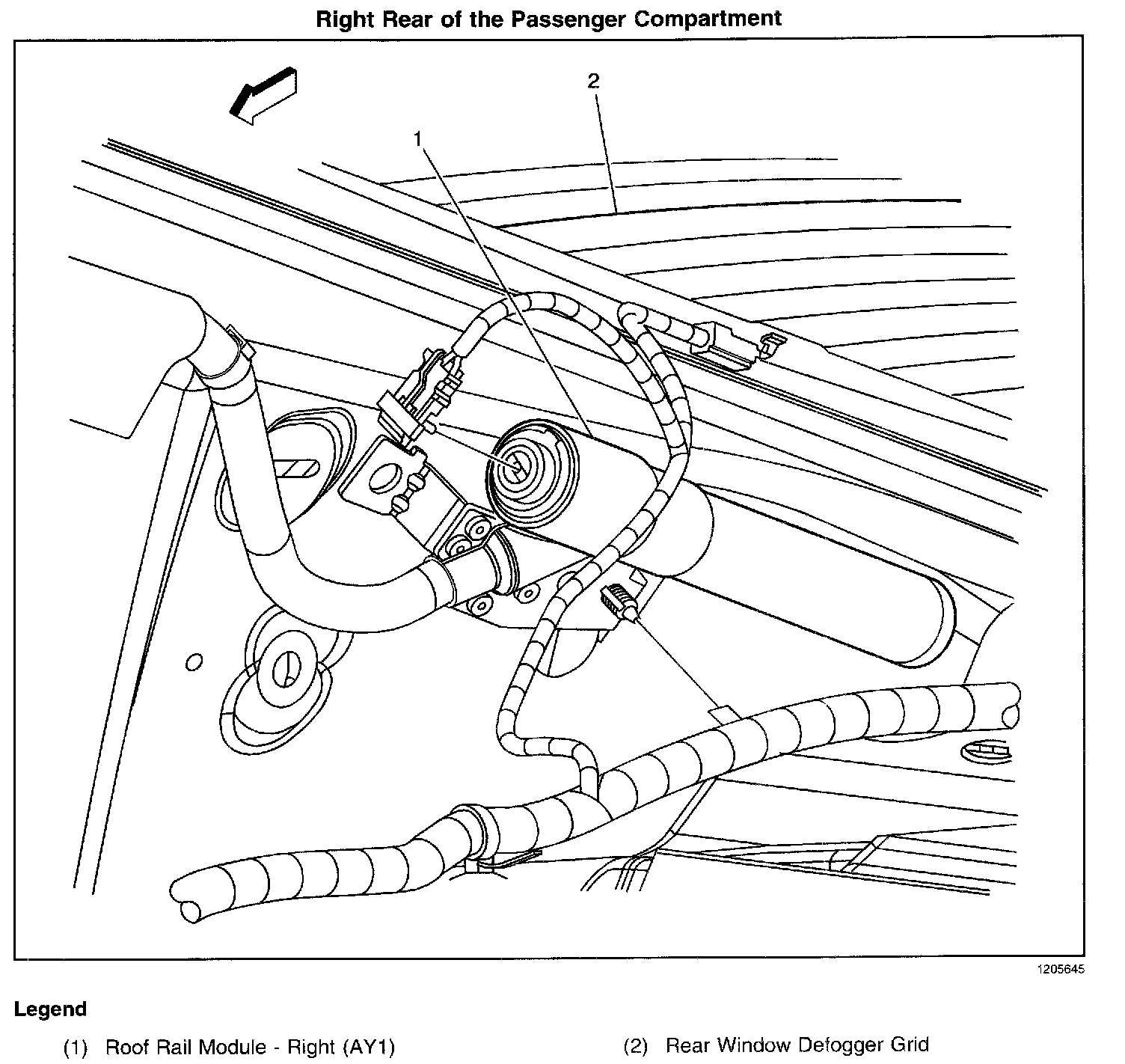 Right Rear of the Passenger Compartment

2

1

1205645

Legend

(1) Roof Rail Module - Right (AY1)

(2) Rear Window Defogger Grid