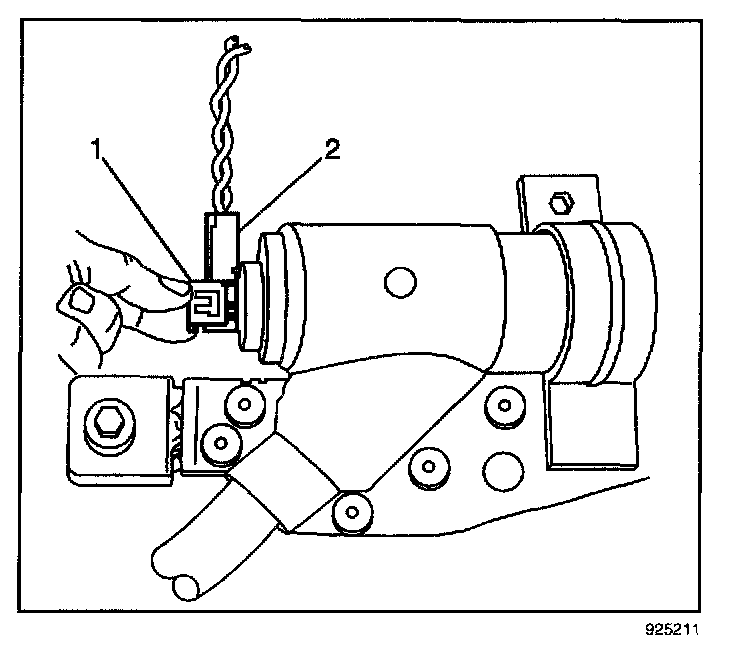 1
2
925211