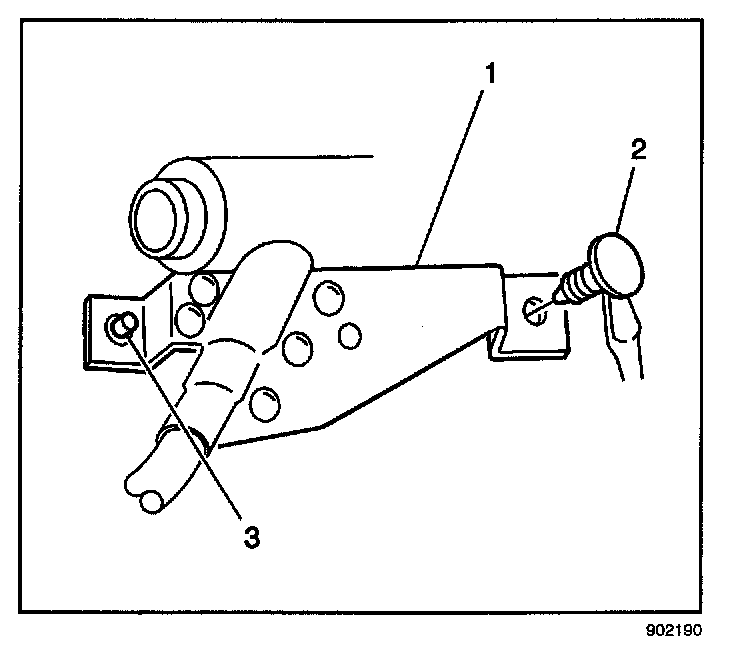 1
2
3
902190