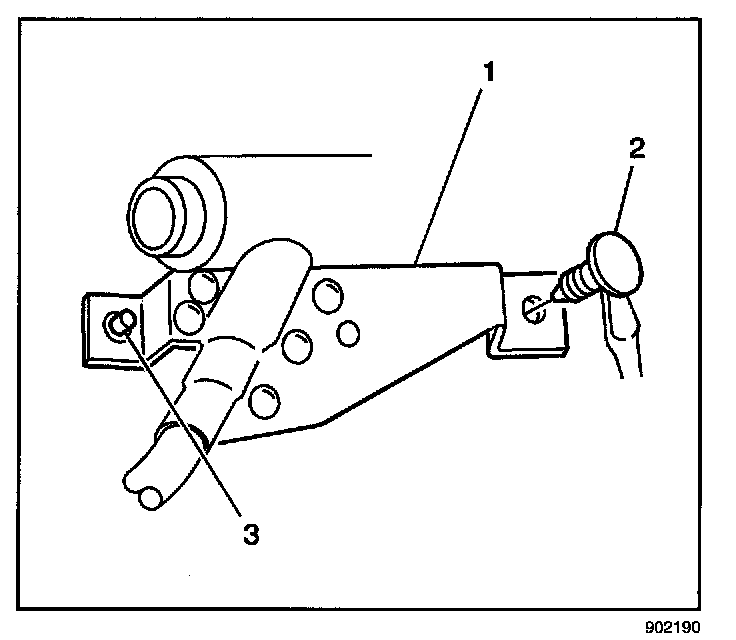 1
2
3
902190