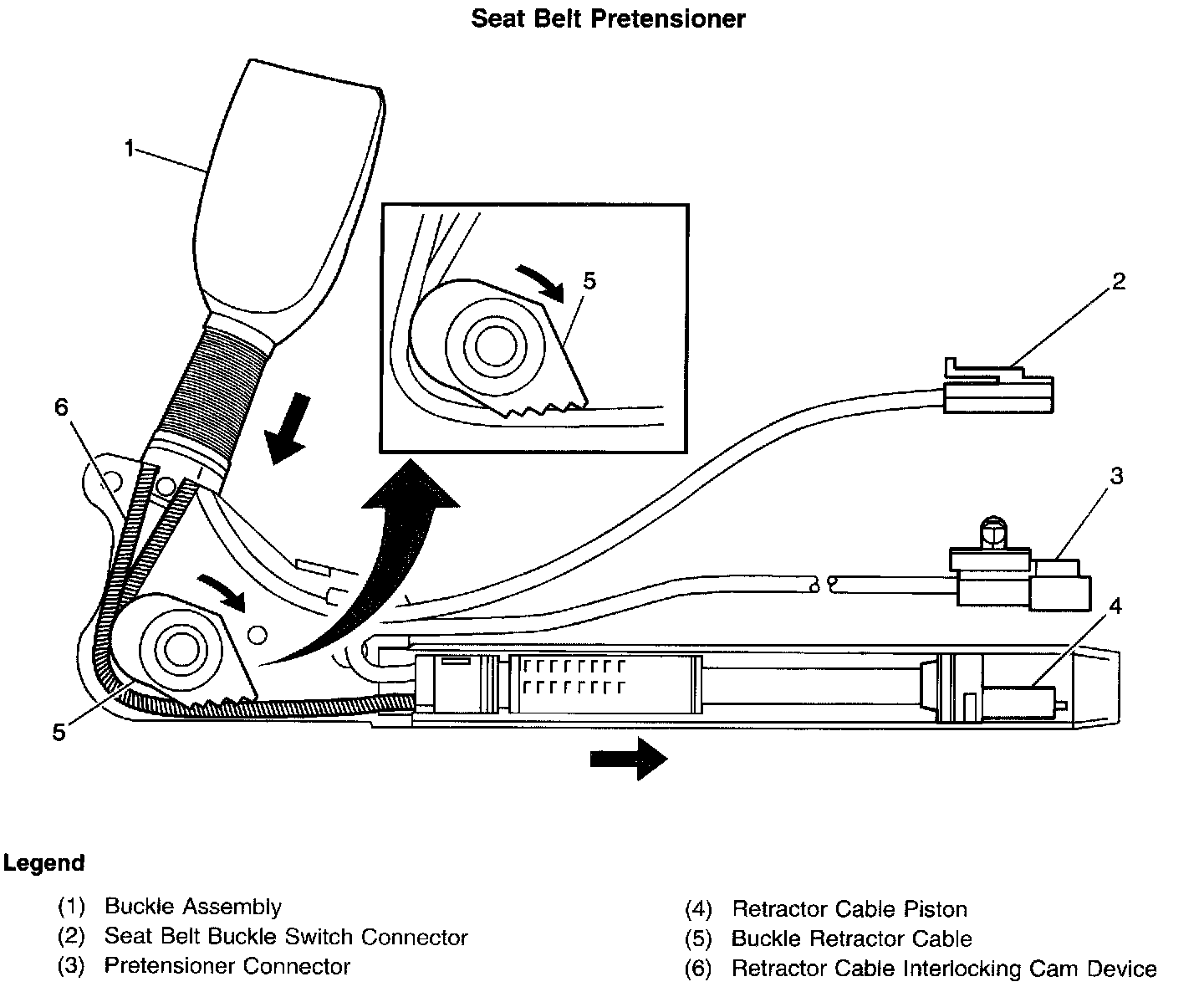 Seat Belt Pretensioner

1

5

2

6

3

4

5

Legend

(1) Buckle Assembly
(2) Seat Belt Buckle Switch Connector
(3) Pretensioner Connector

(4) Retractor Cable Piston
(5) Buckle Retractor Cable
(6) Retractor Cable Interlocking Cam Device