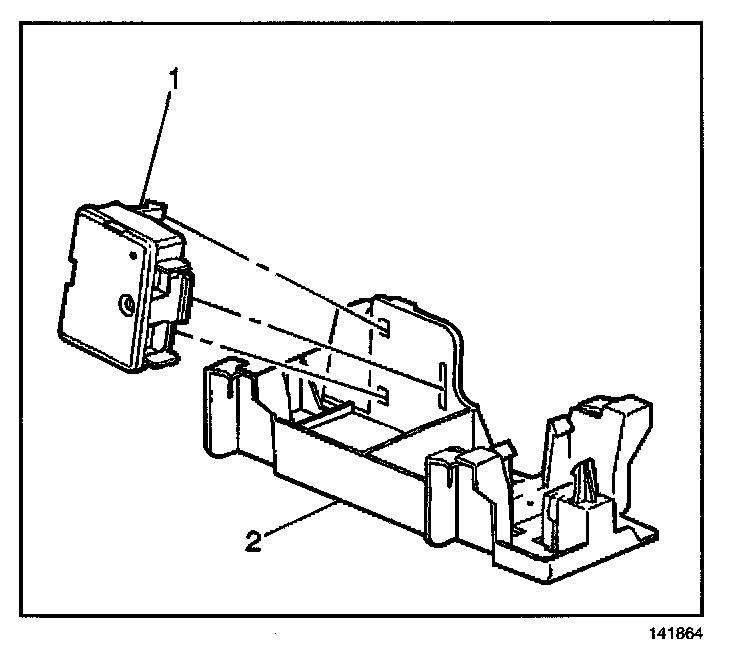 1

2

141864