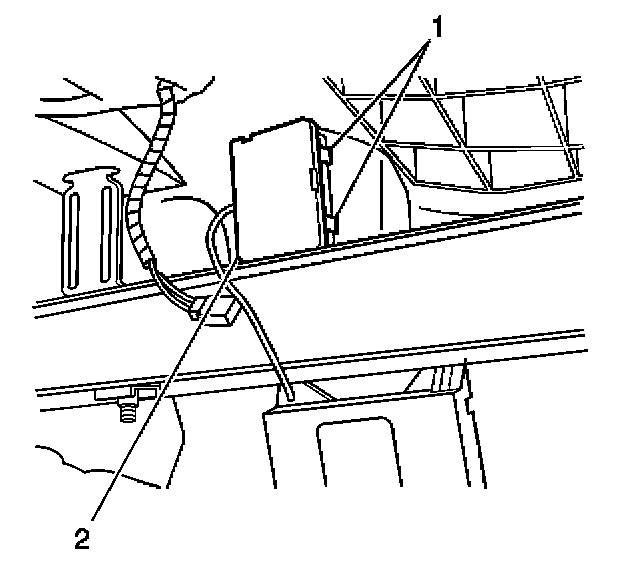 1

2