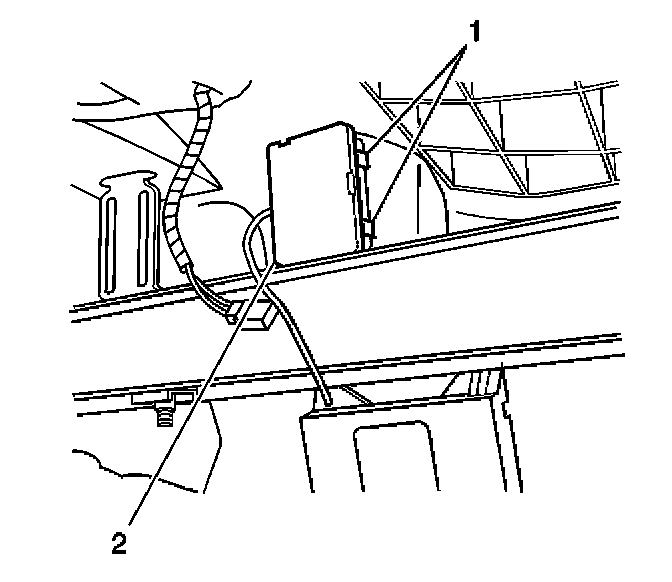 1

2