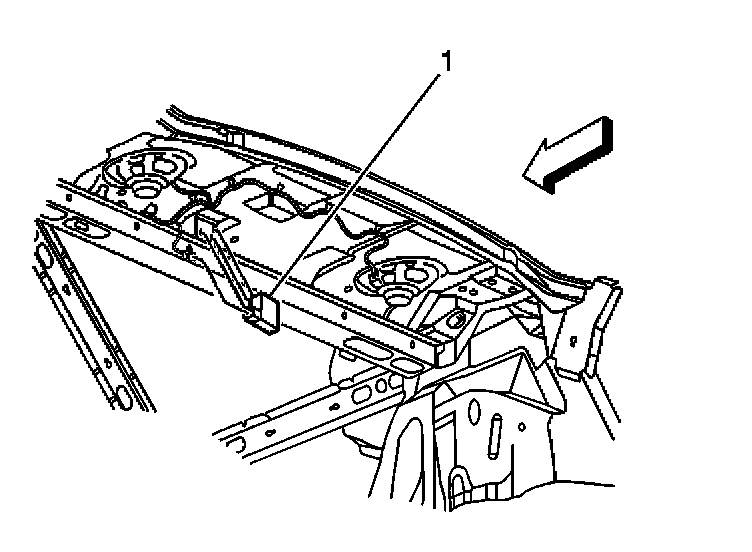 1