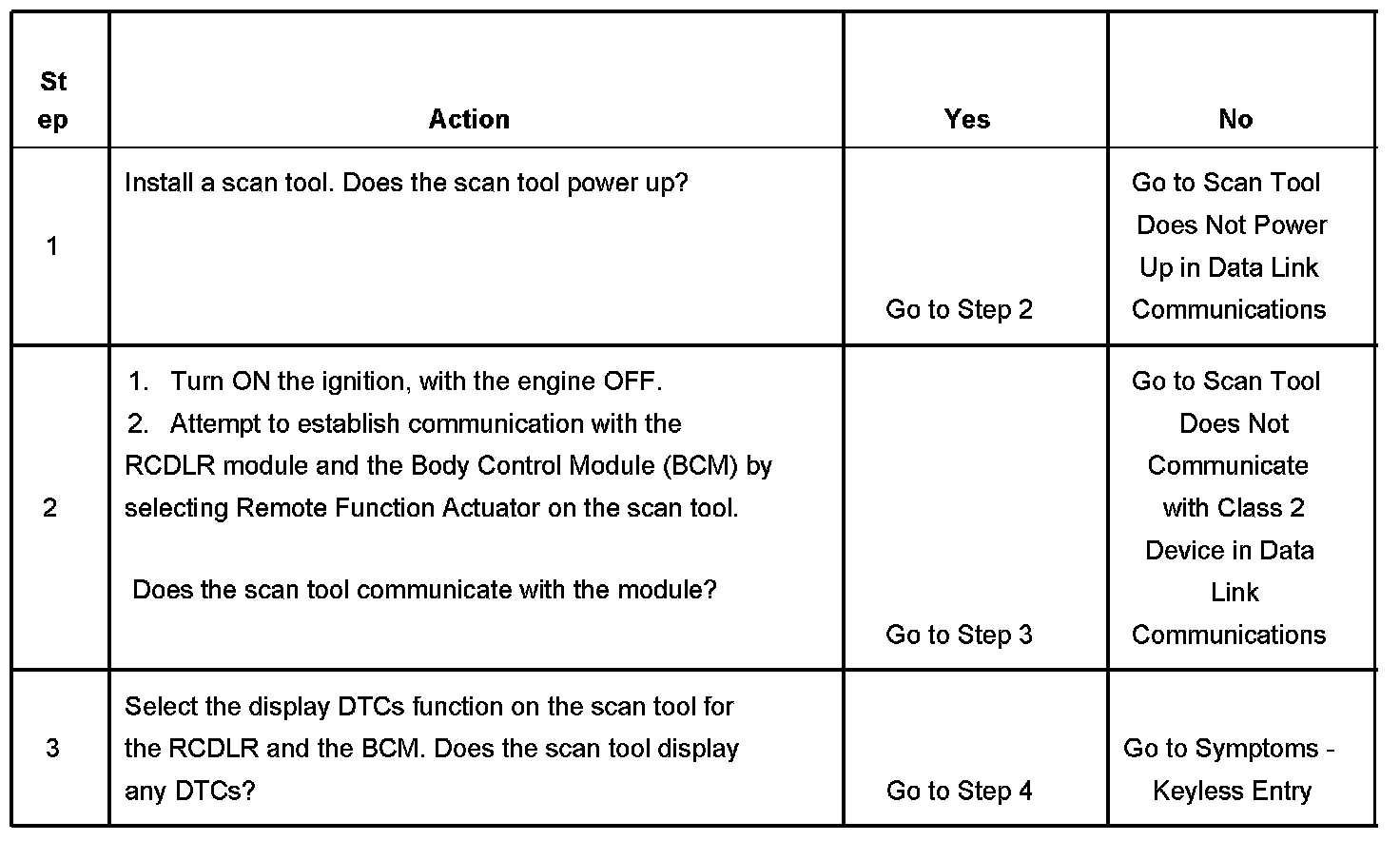 | Step | Action | Yes | No |
|---|---|---|---|
| 1 | Install a scan tool. Does the scan tool power up? | Go to Step 2 | Go to Scan Tool Does Not Power Up in Data Link Communications |
| 2 | 1. Turn ON the ignition, with the engine OFF. 2. Attempt to establish communication with the RCDLR module and the Body Control Module (BCM) by selecting Remote Function Actuator on the scan tool. Does the scan tool communicate with the module? | Go to Step 3 | Go to Scan Tool Does Not Communicate with Class 2 Device in Data Link Communications |
| 3 | Select the display DTCs function on the scan tool for the RCDLR and the BCM. Does the scan tool display any DTCs? | Go to Step 4 | Go to Symptoms - Keyless Entry |