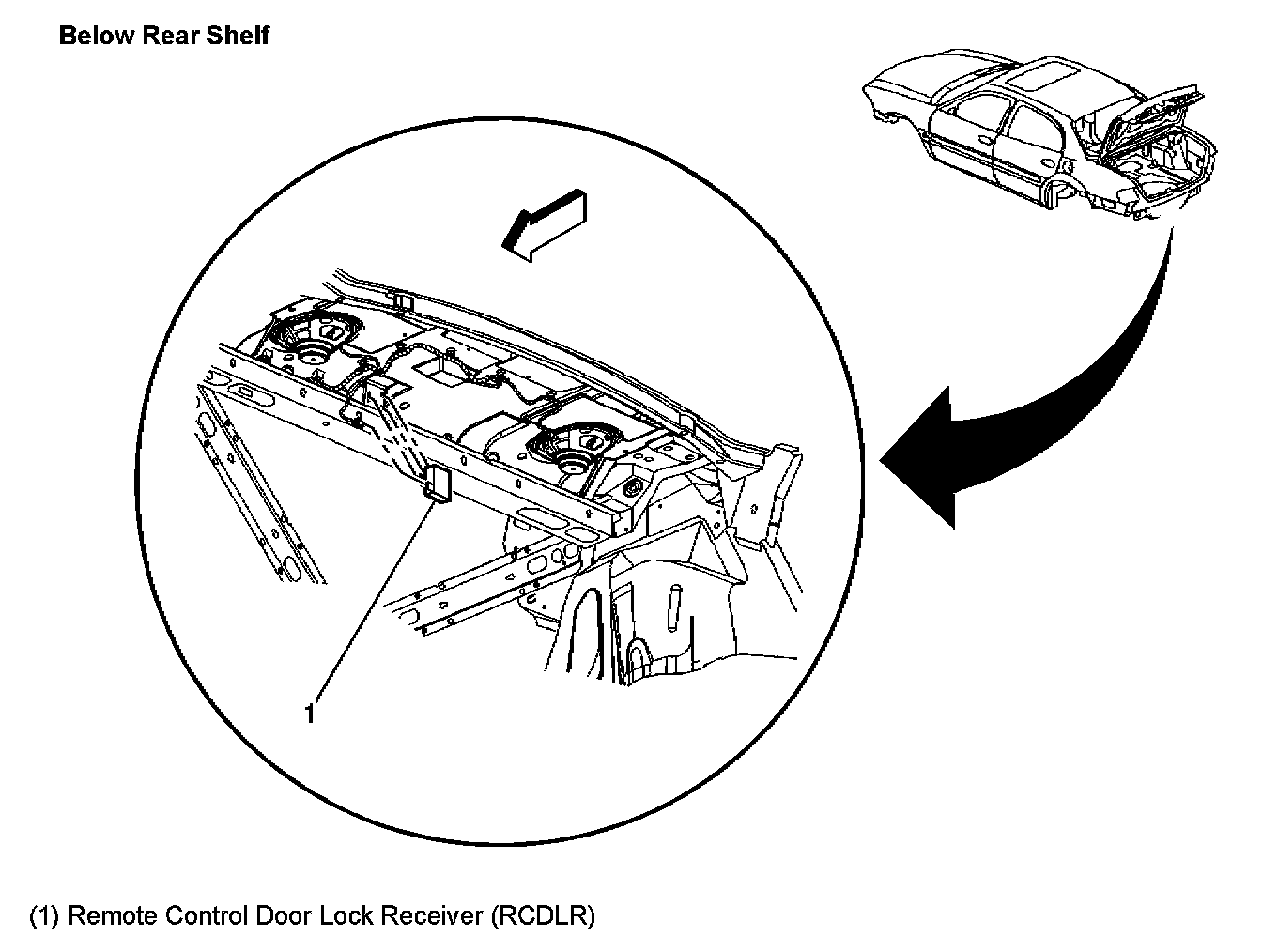 Below Rear Shelf

1

(1) Remote Control Door Lock Receiver (RCDLR)