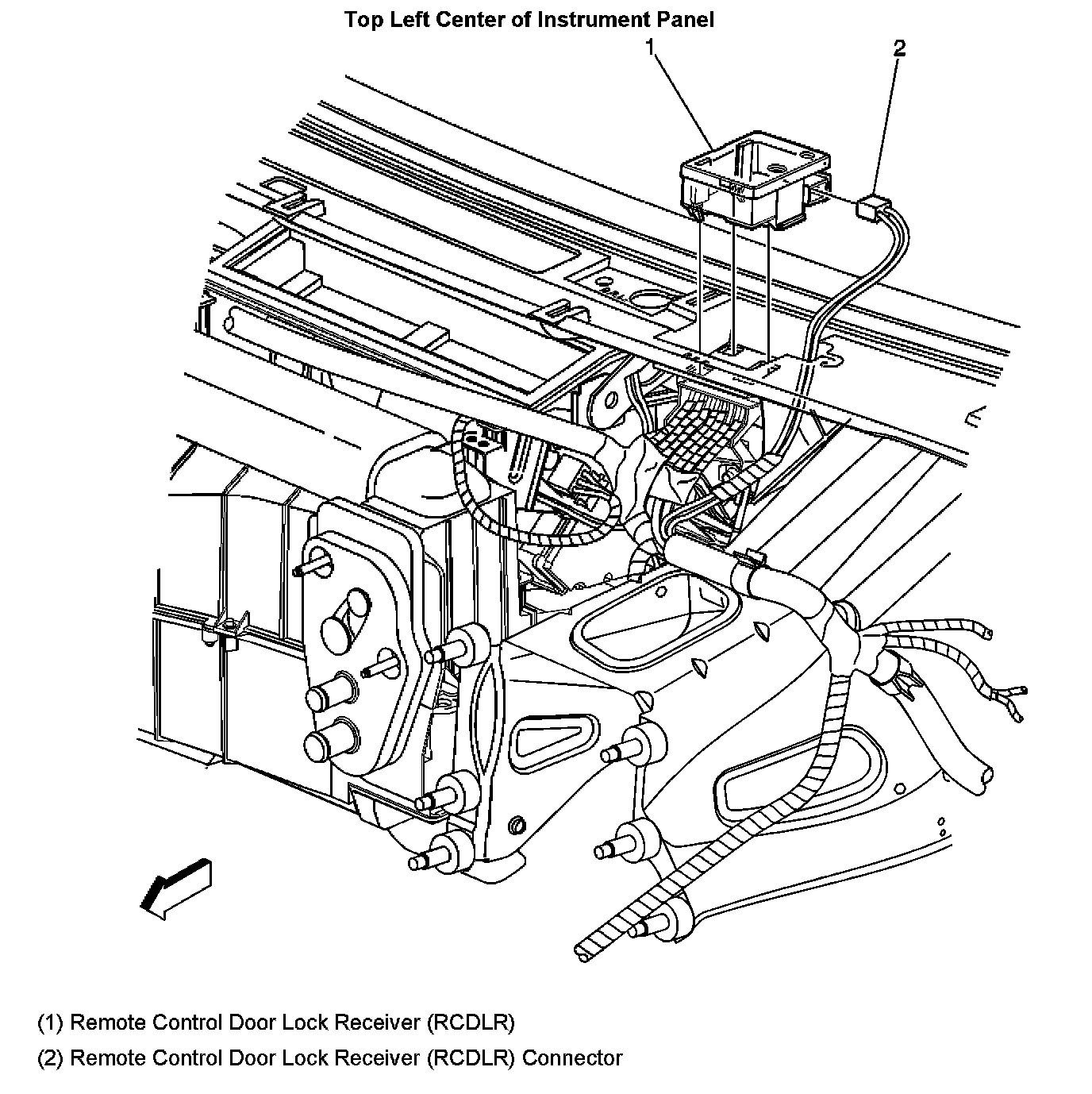 Top Left Center of Instrument Panel

1

2

(1) Remote Control Door Lock Receiver (RCDLR)

(2) Remote Control Door Lock Receiver (RCDLR) Connector