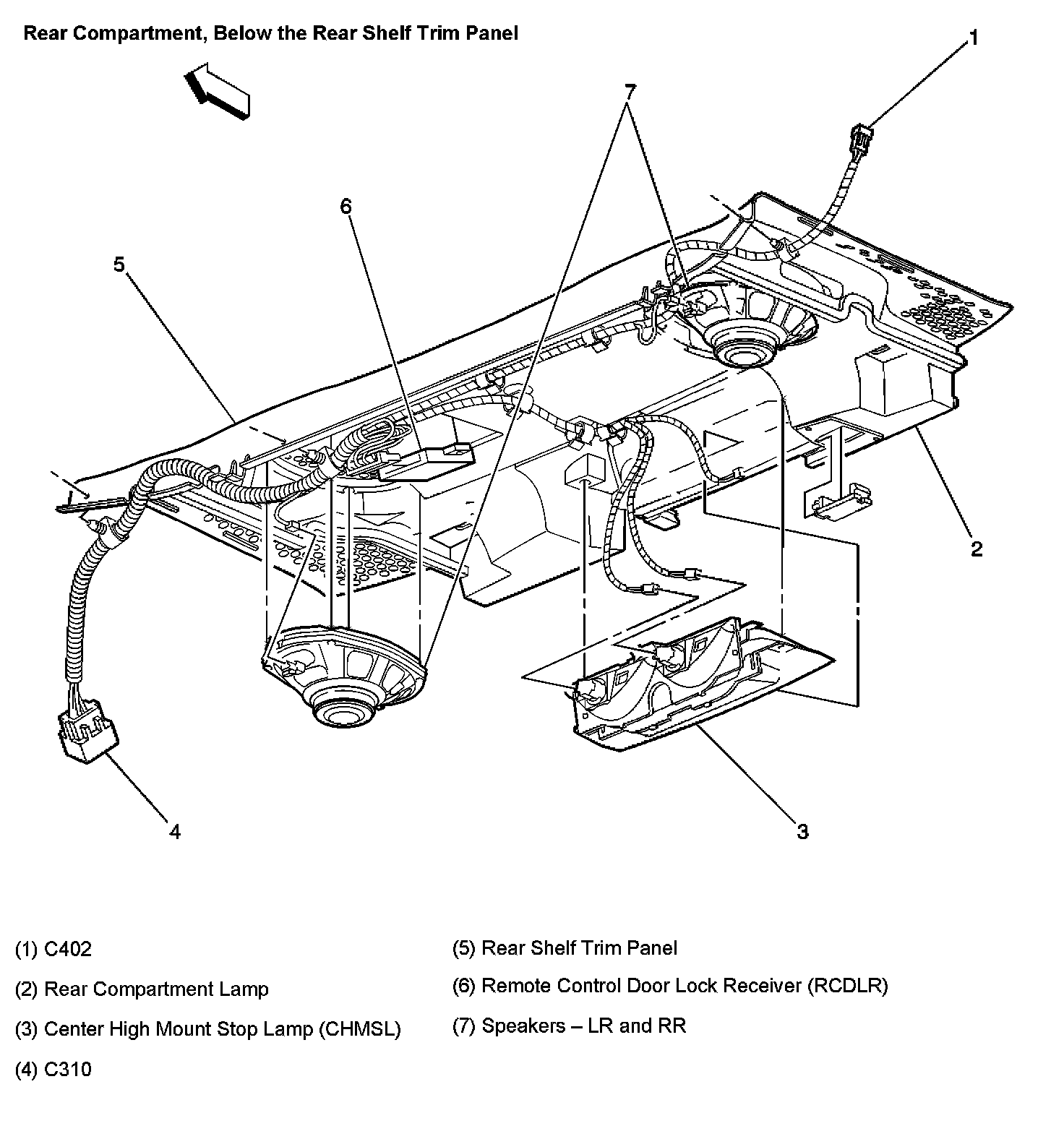 Rear Compartment, Below the Rear Shelf Trim Panel

1

7

6

5

2

4

3

(1) C402

(2) Rear Compartment Lamp

(3) Center High Mount Stop Lamp (CHMSL)

(4) C310

(5) Rear Shelf Trim Panel

(6) Remote Control Door Lock Receiver (RCDLR)

(7) Speakers – LR and RR