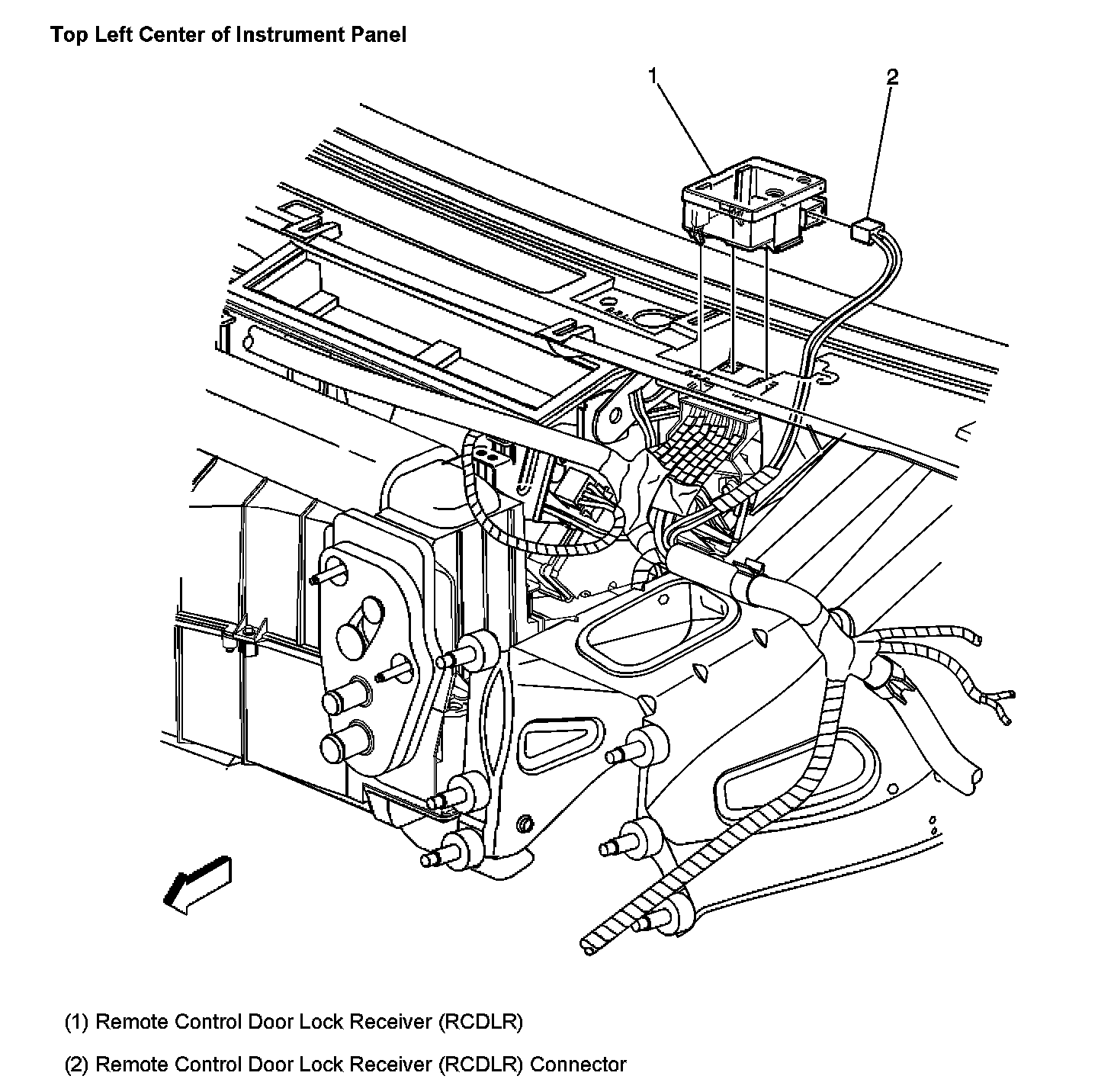 Top Left Center of Instrument Panel

1

2

(1) Remote Control Door Lock Receiver (RCDLR)

(2) Remote Control Door Lock Receiver (RCDLR) Connector