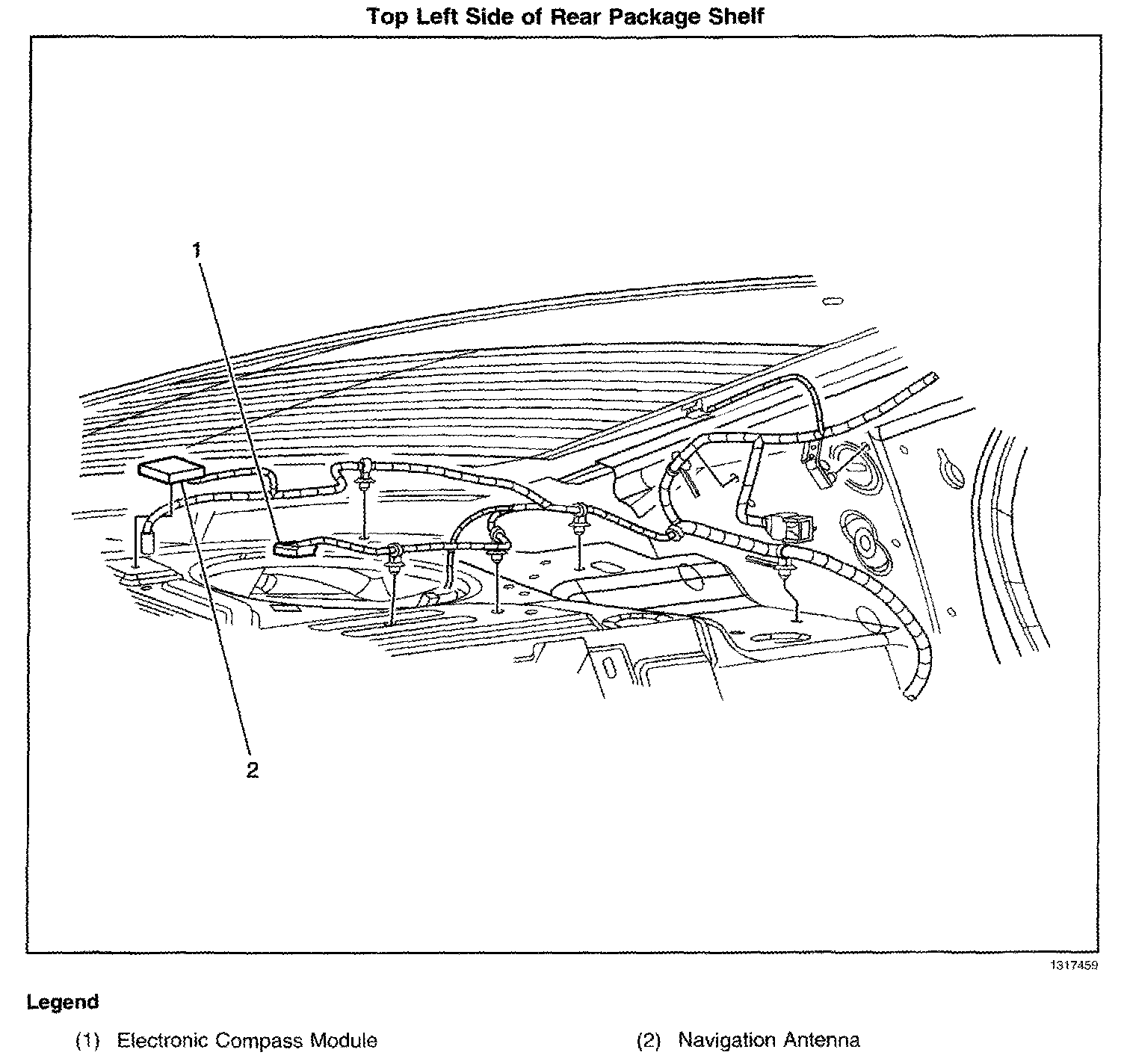 Top Left Side of Rear Package Shelf

1

2

1317459

Legend

(1) Electronic Compass Module

(2) Navigation Antenna