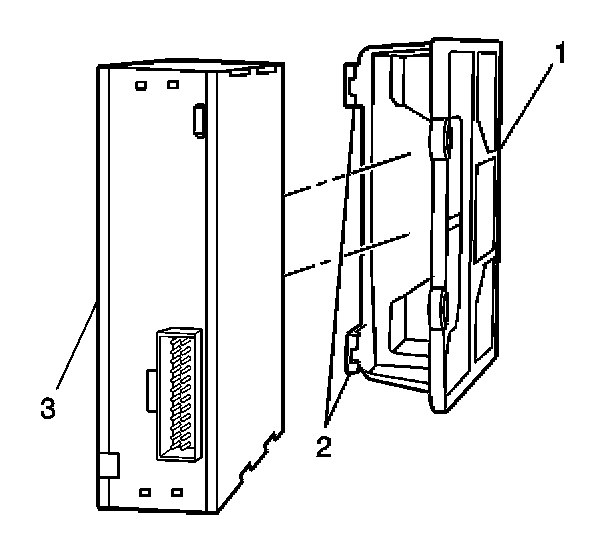 1
3
2