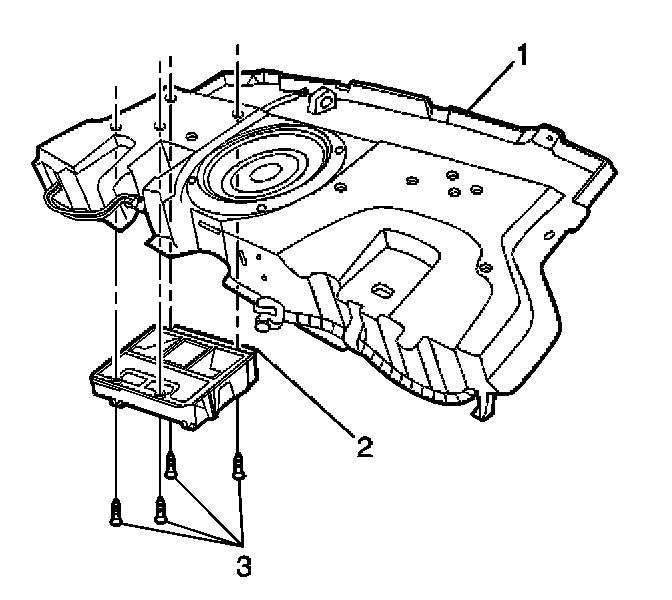 1
2
3