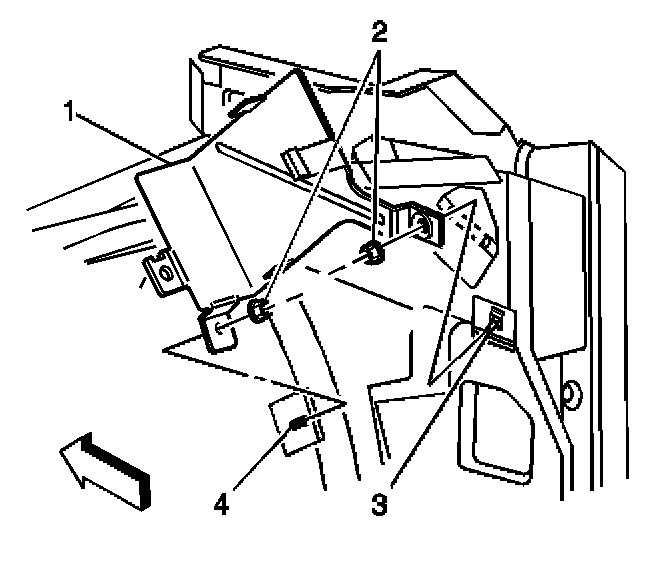 2
1
4
3