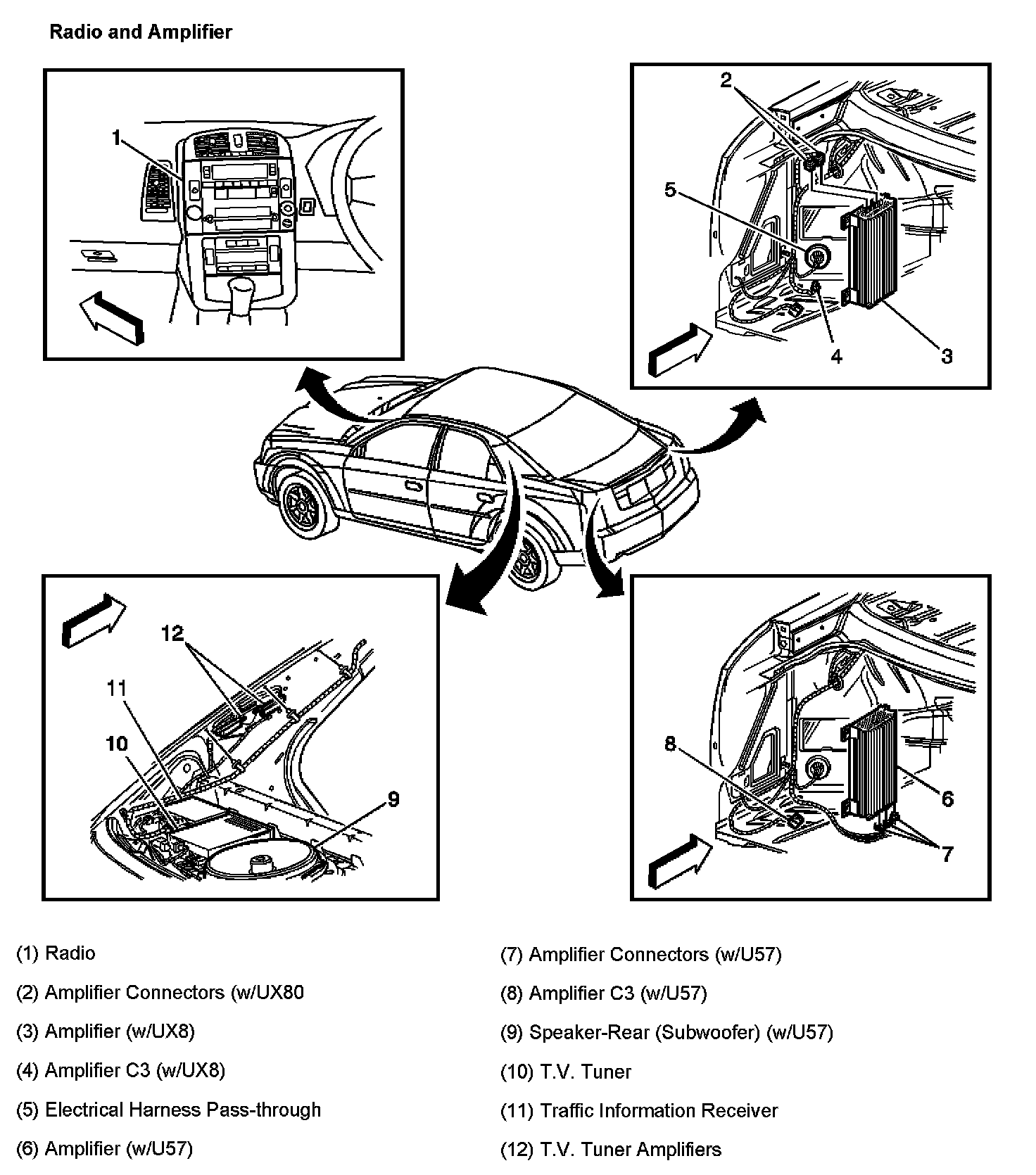 Radio and Amplifier

1

2

5

4

3

12

11

10

9

8

6

7

(1) Radio

(2) Amplifier Connectors (w/UX80

(3) Amplifier (w/UX8)

(4) Amplifier C3 (w/UX8)

(5) Electrical Harness Pass-through

(6) Amplifier (w/U57)

(7) Amplifier Connectors (w/U57)

(8) Amplifier C3 (w/U57)

(9) Speaker-Rear (Subwoofer) (w/U57)

(10) T.V. Tuner

(11) Traffic Information Receiver

(12) T.V. Tuner Amplifiers