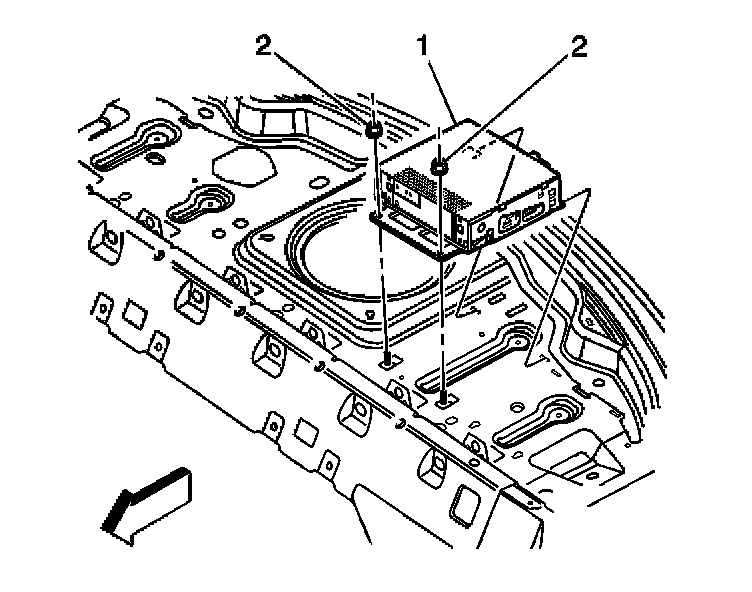 2
1
2