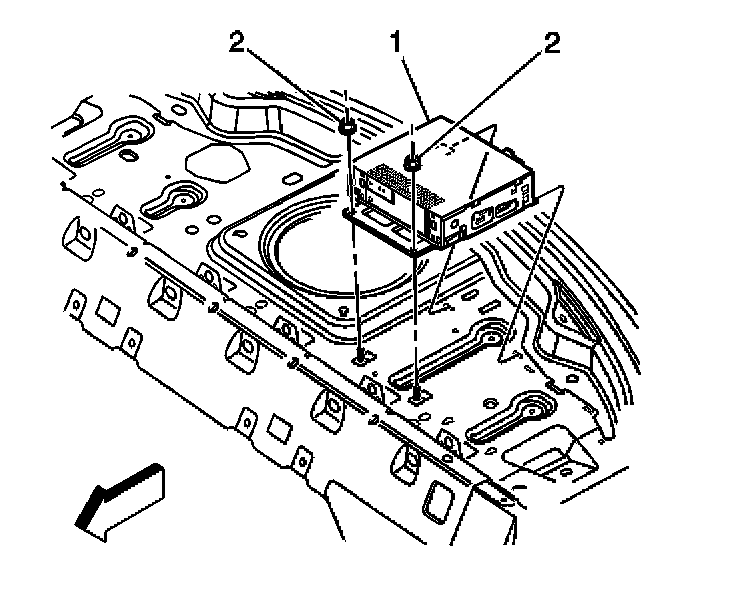 2
1
2