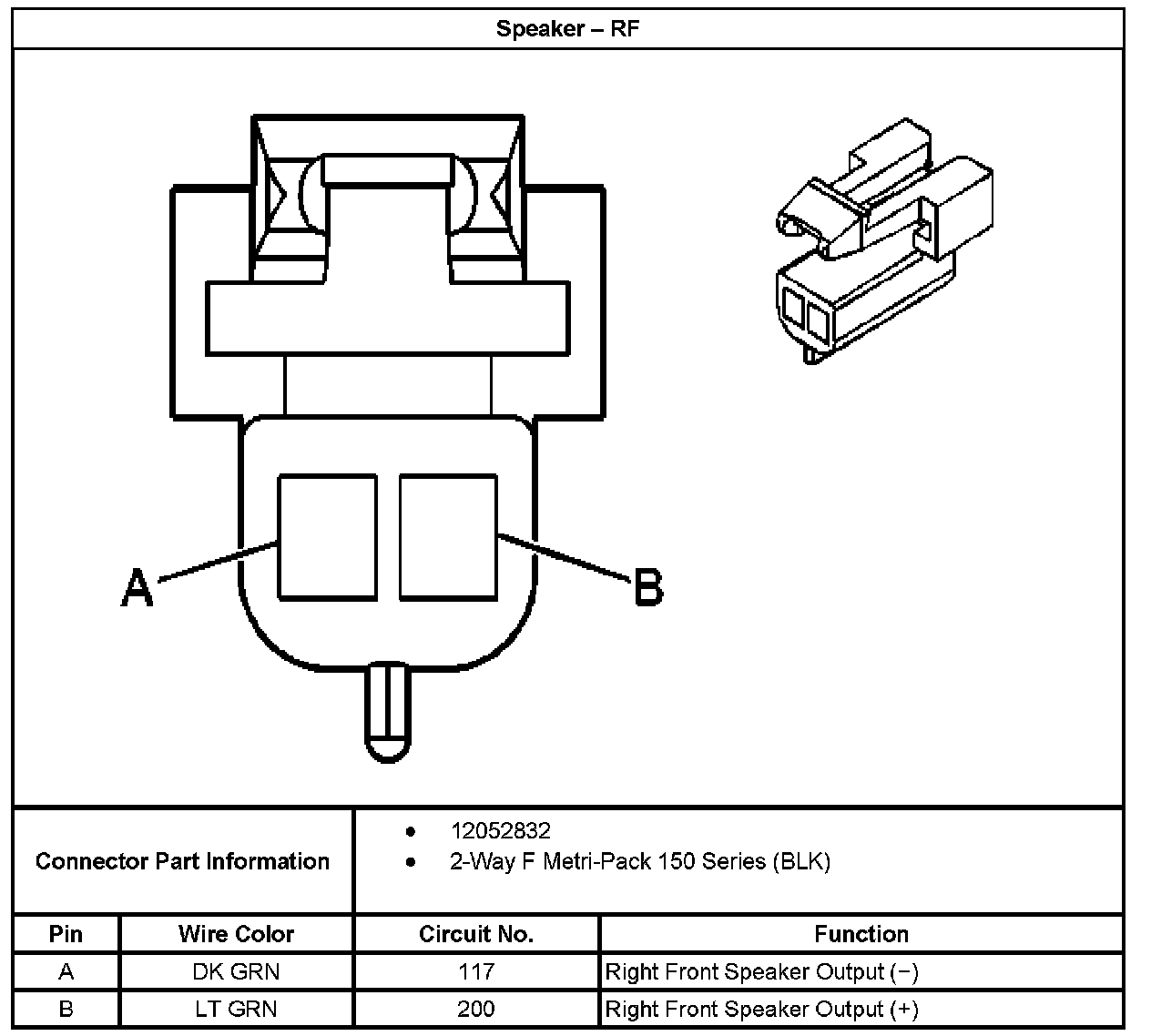 Speaker – RF

A

B

Connector Part Information
• 12052832
• 2-Way F Metri-Pack 150 Series (BLK)

| Pin | Wire Color | Circuit No. | Function |
|---|---|---|---|
| A | DK GRN | 117 | Right Front Speaker Output (−) |
| B | LT GRN | 200 | Right Front Speaker Output (+) |