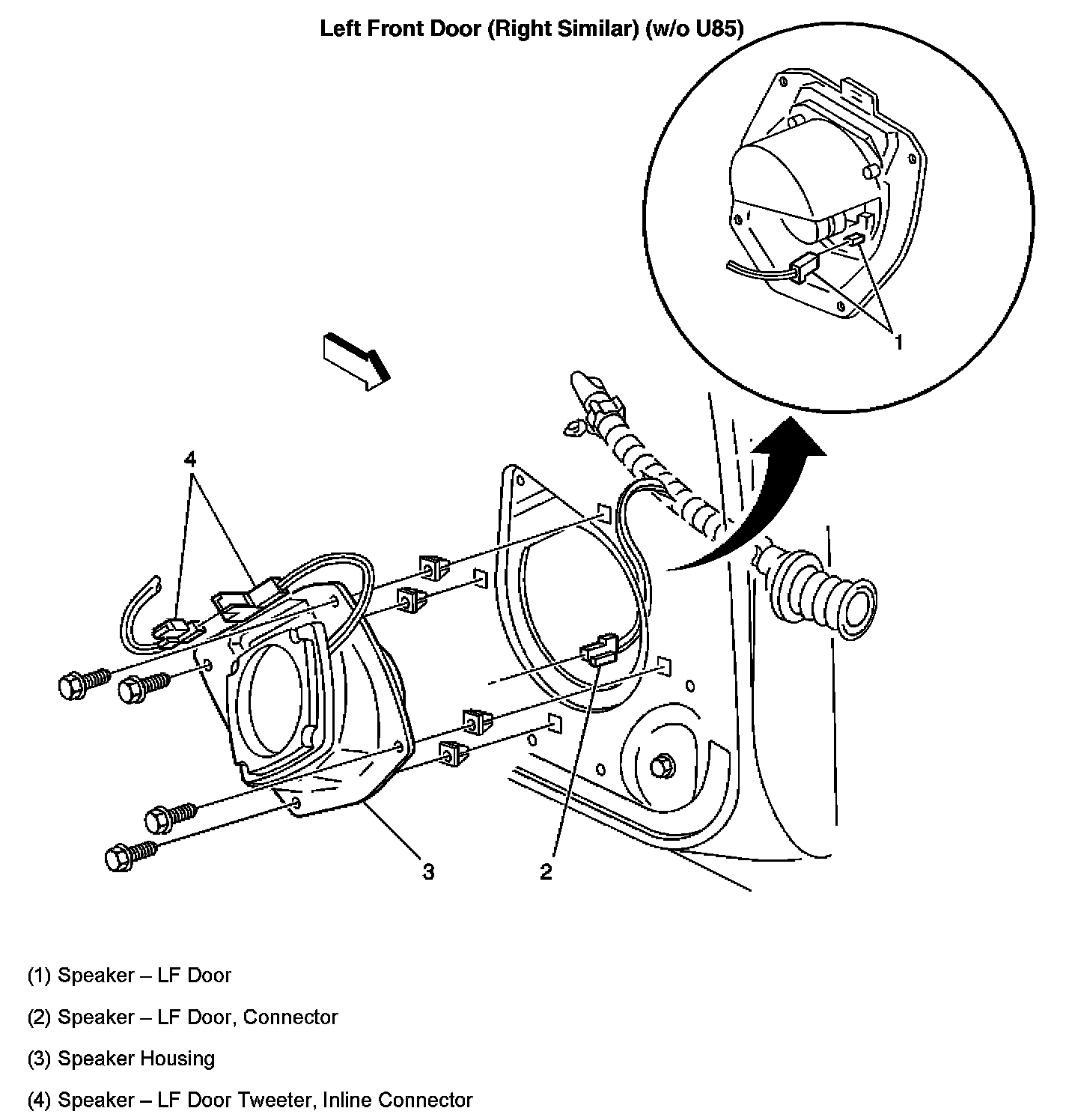 Left Front Door (Right Similar) (w/o U85)

1

4

3

2

(1) Speaker – LF Door

(2) Speaker – LF Door, Connector

(3) Speaker Housing

(4) Speaker – LF Door Tweeter, Inline Connector