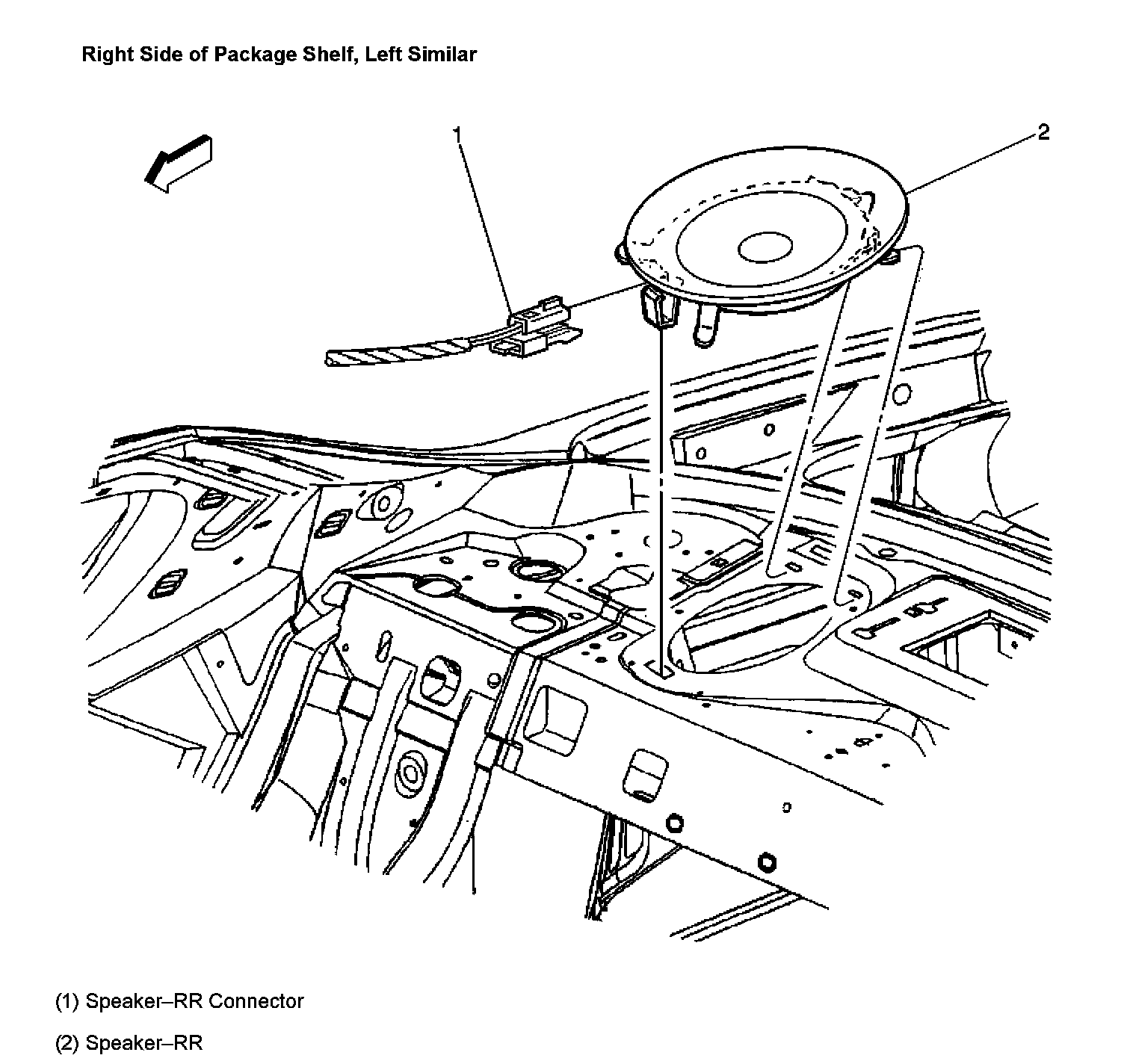 Right Side of Package Shelf, Left Similar

1

2

(1) Speaker–RR Connector

(2) Speaker–RR