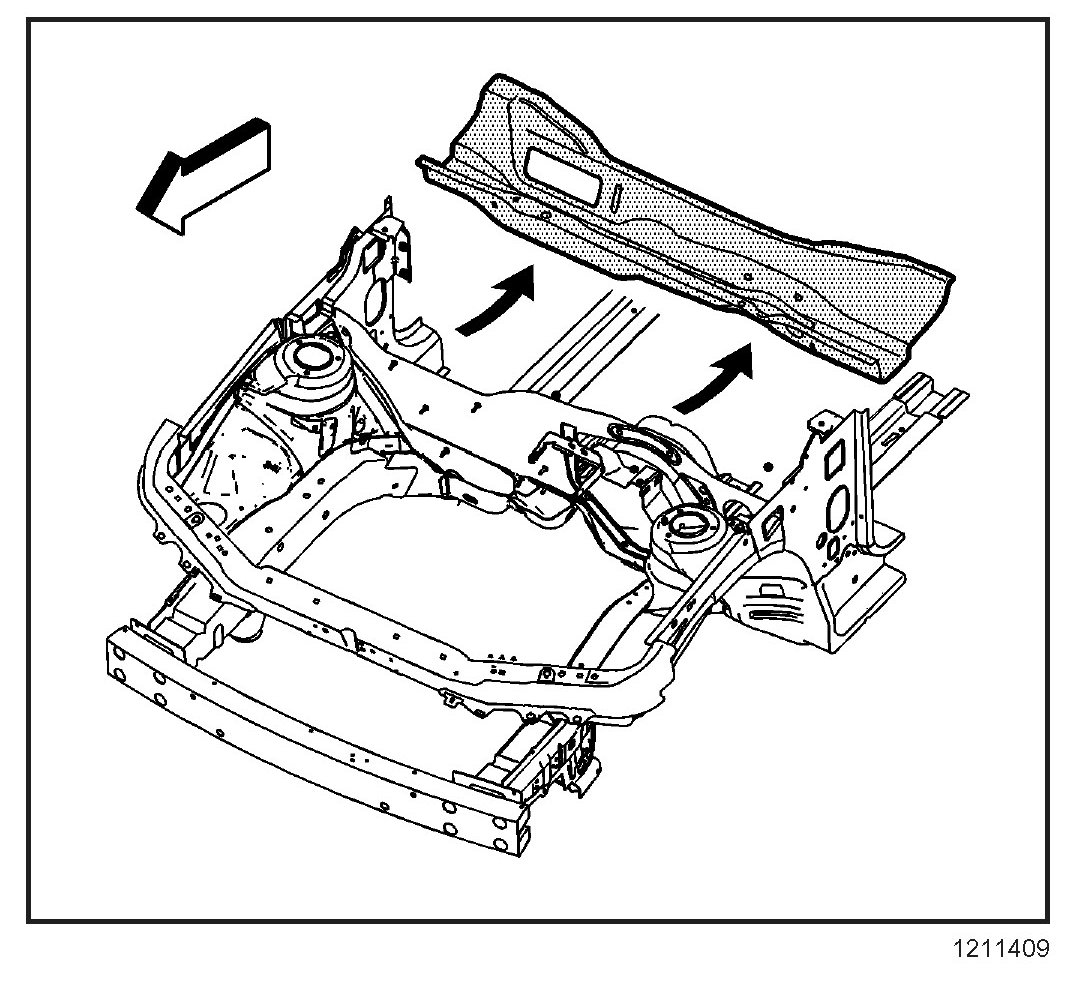 1211409