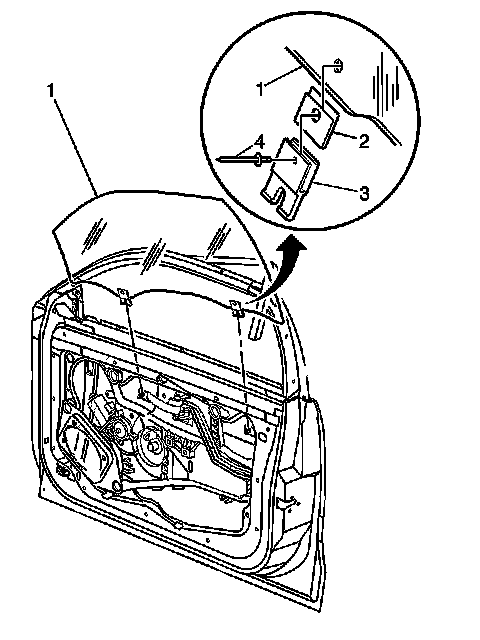 1
1
2
4
3