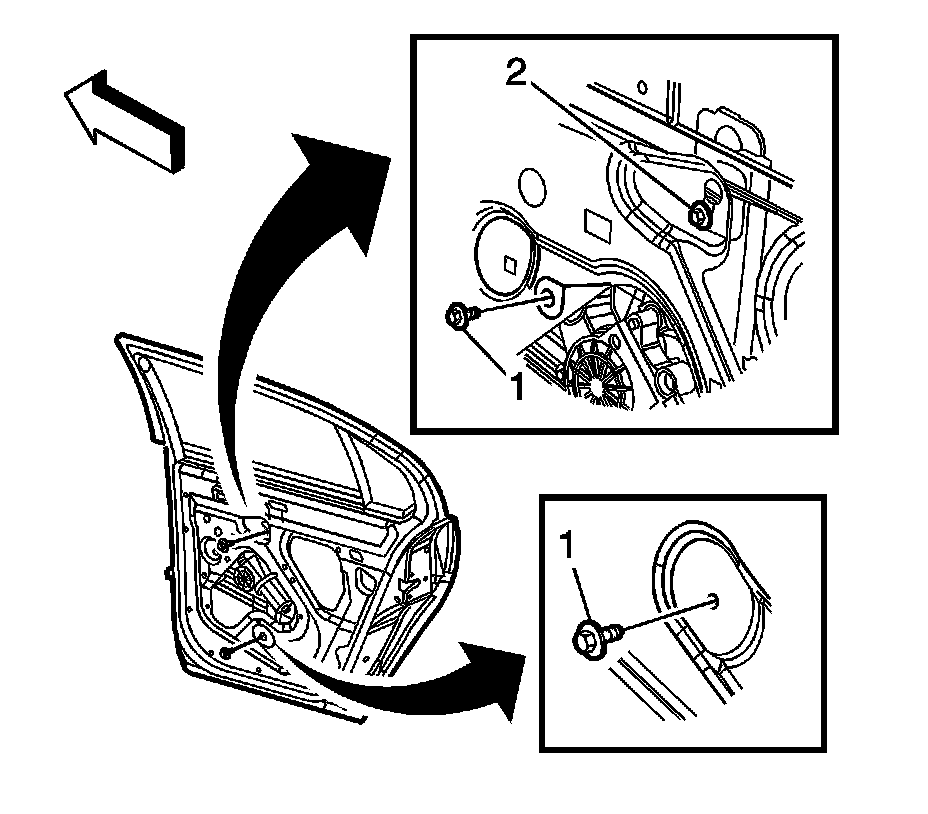 2
1
1