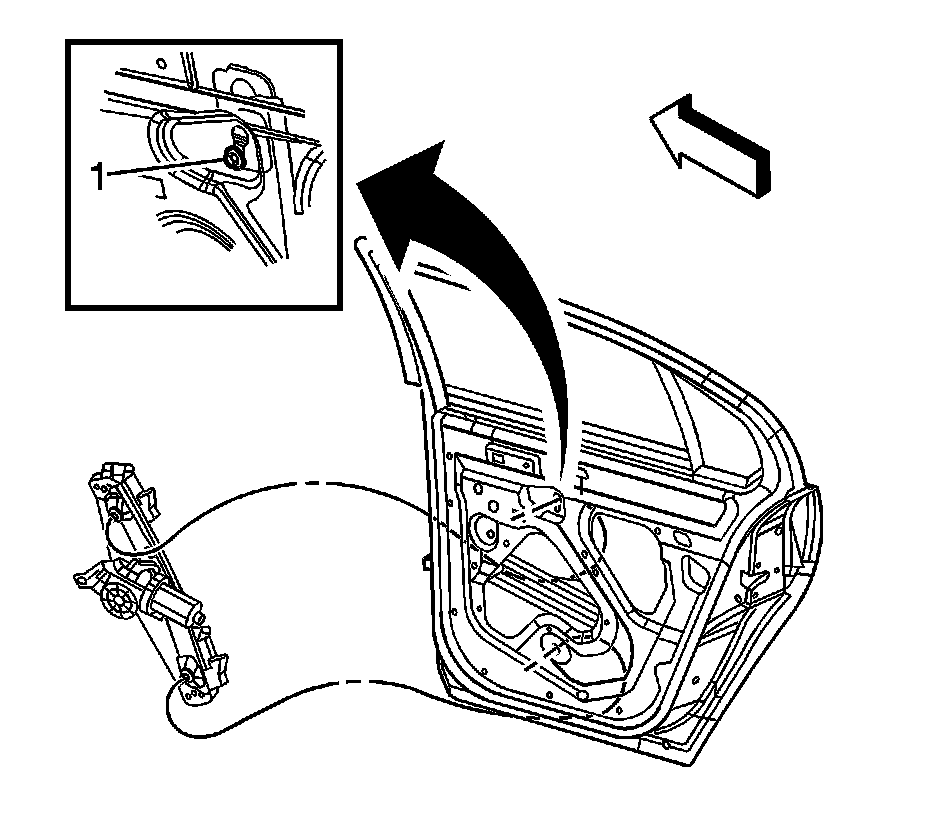 1