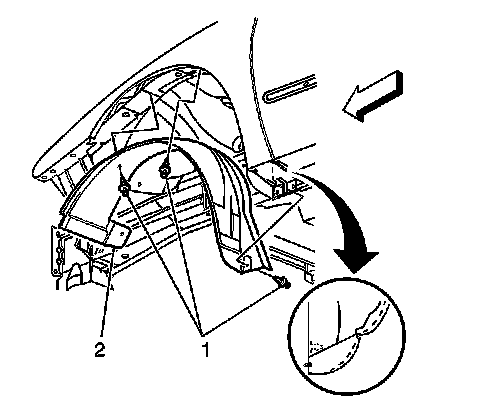 2
1