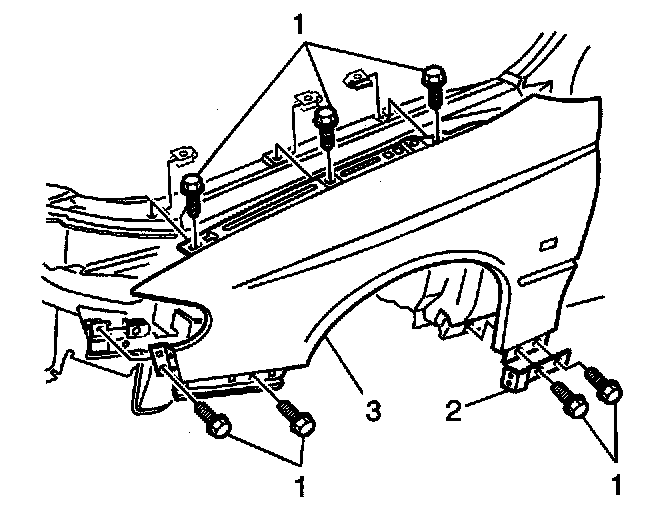 1

3

2

1

1