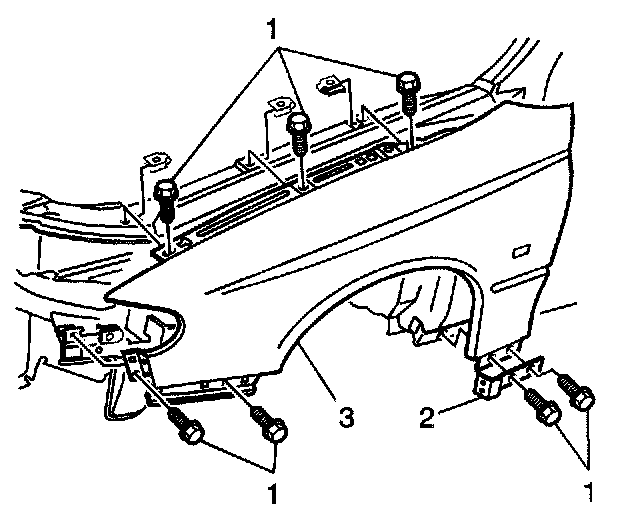 1
3
2
1
1