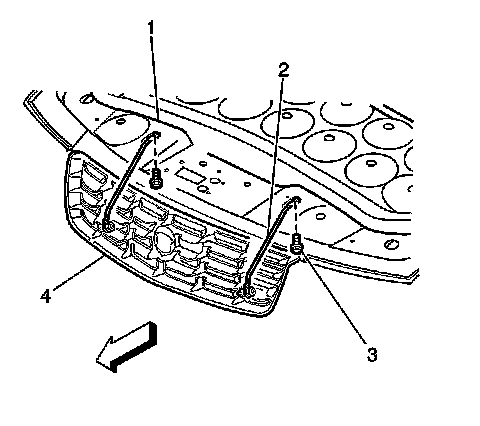 1
2
4
3