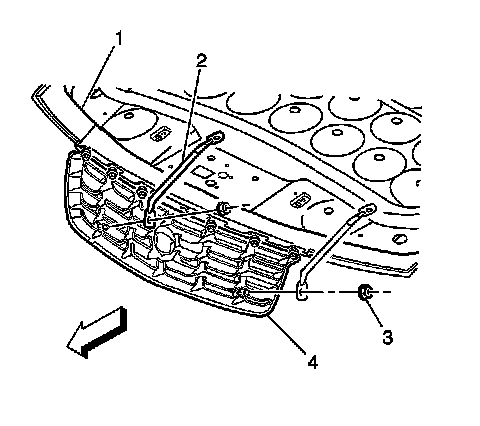 1
2
3
4