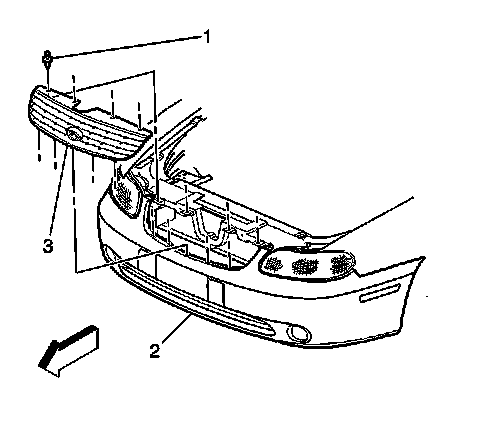 1
3
2