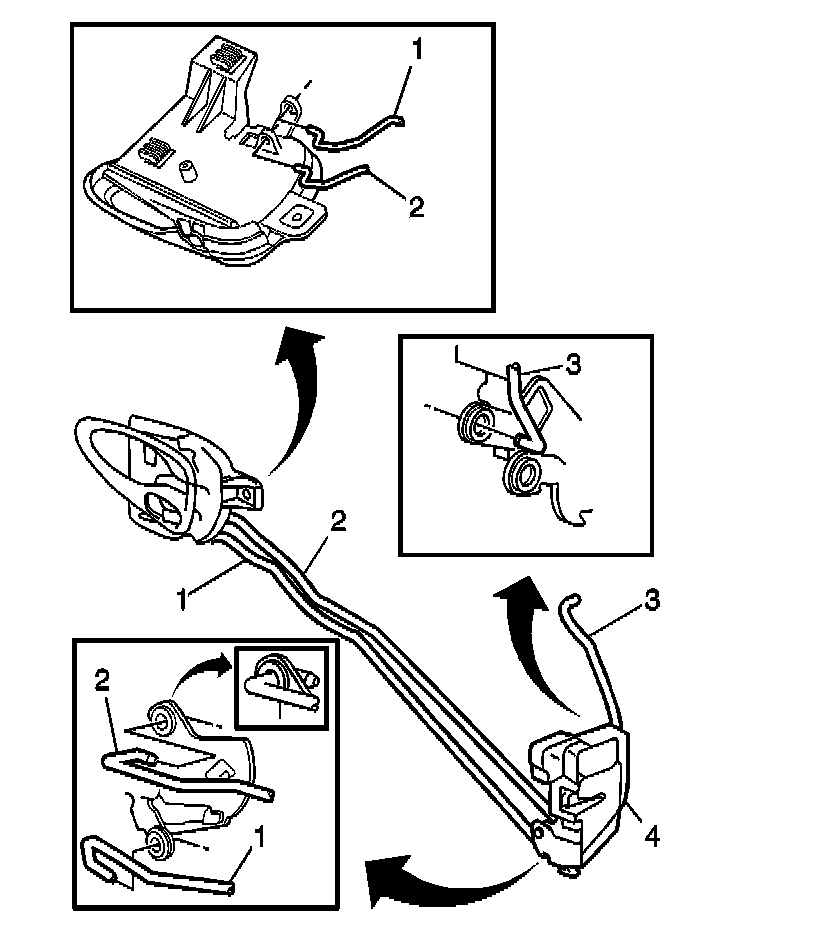 1
2
3
2
1
3
2
4
1