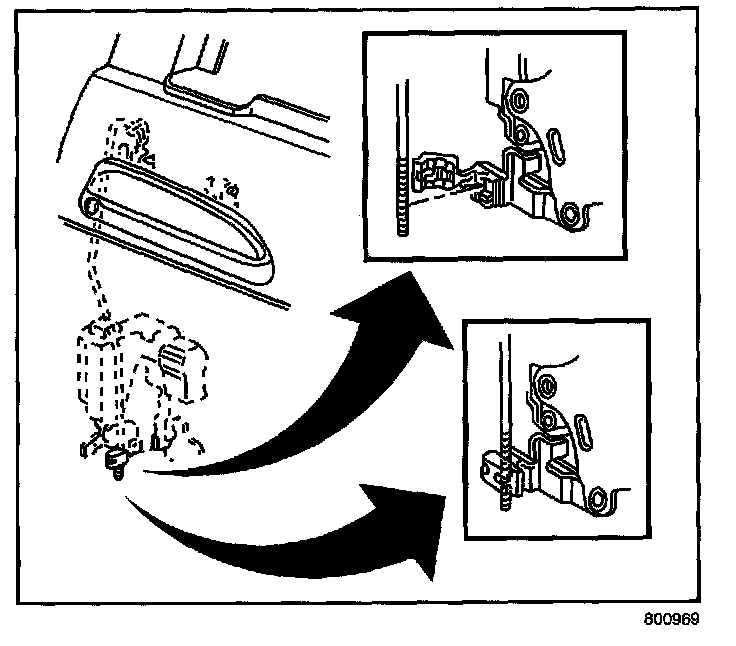 800969