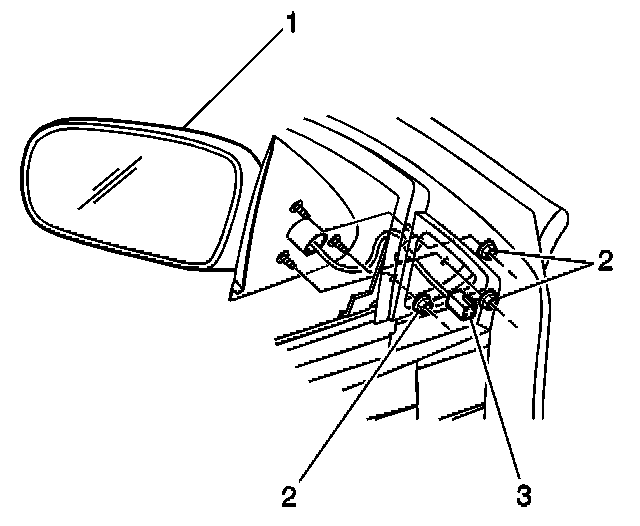 1
2
2
3