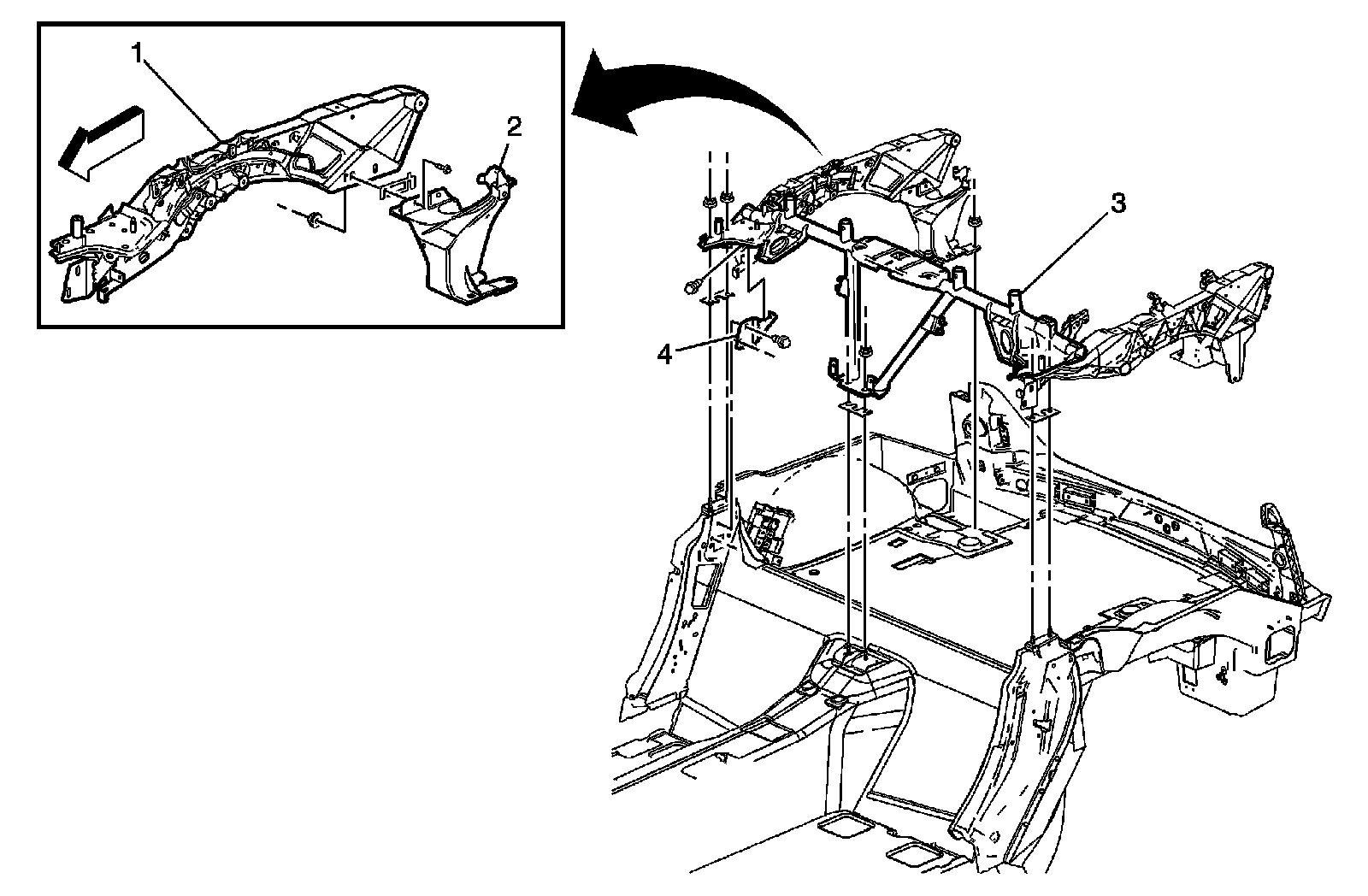 1
2
3
4