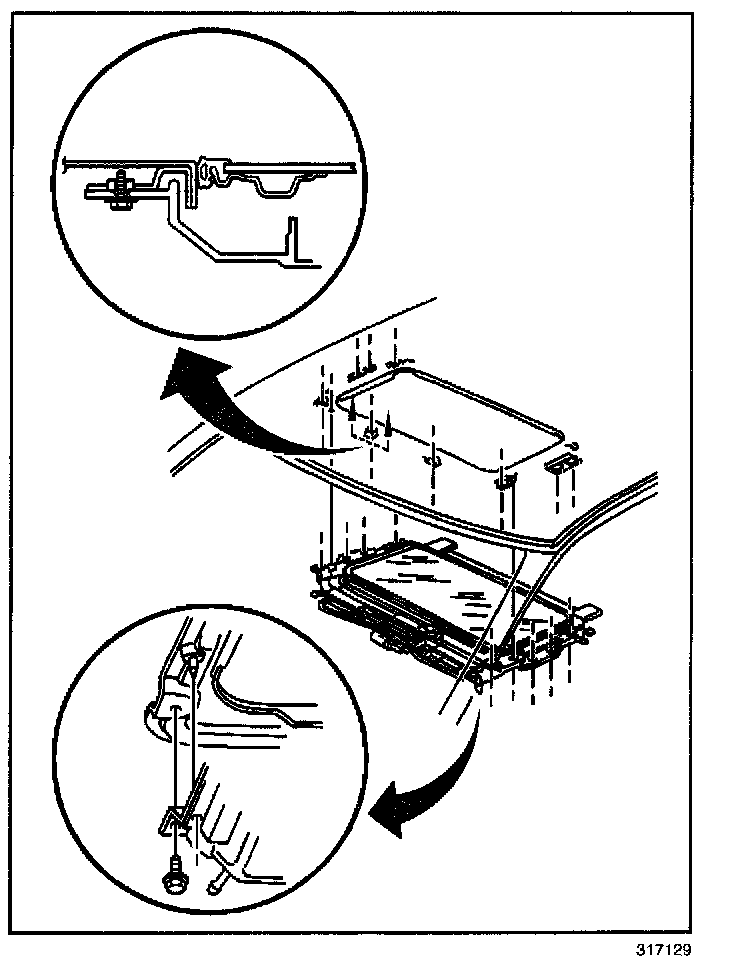 317129