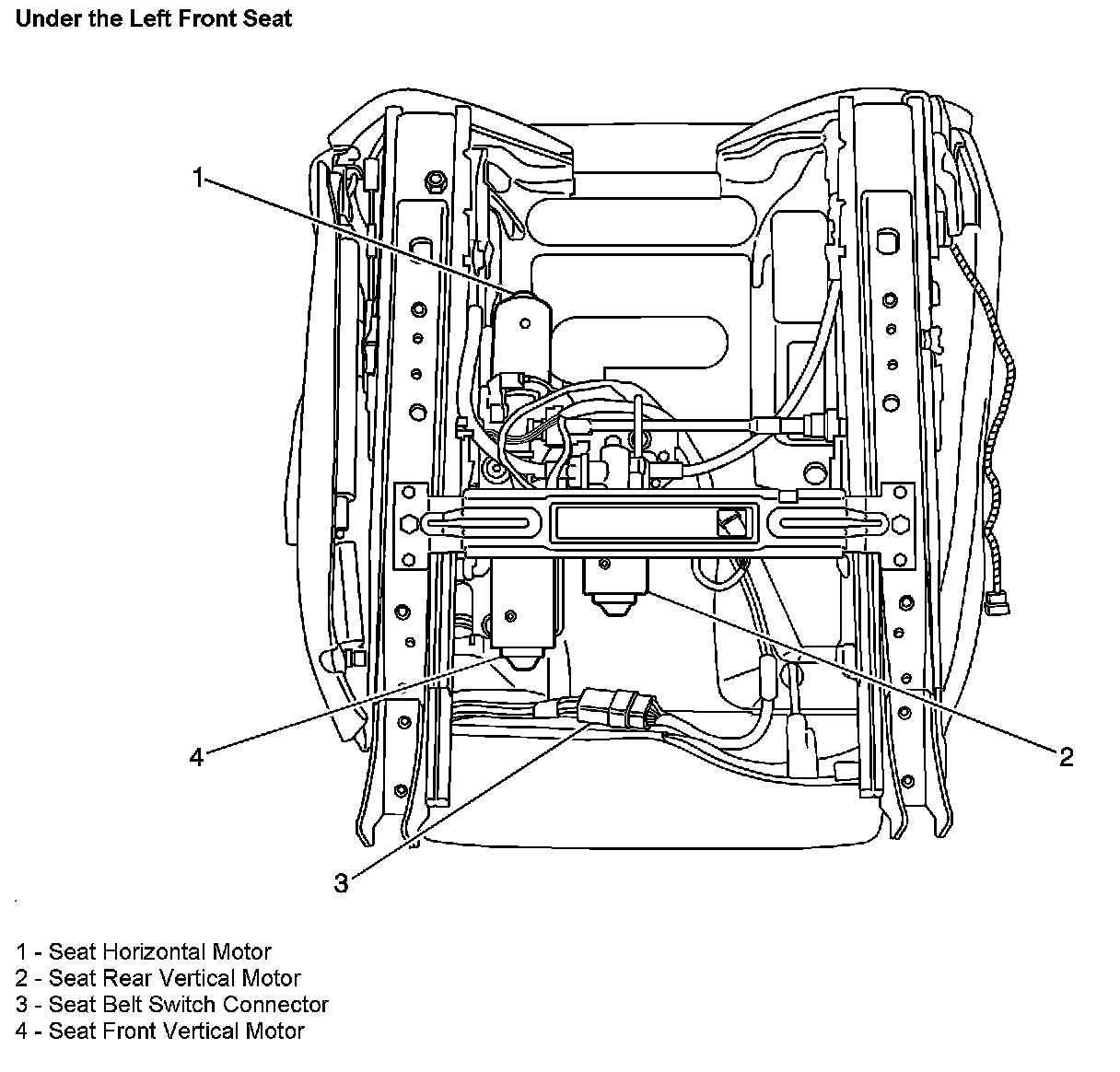 Under the Left Front Seat

1

4

2

3

1 - Seat Horizontal Motor
2 - Seat Rear Vertical Motor
3 - Seat Belt Switch Connector
4 - Seat Front Vertical Motor