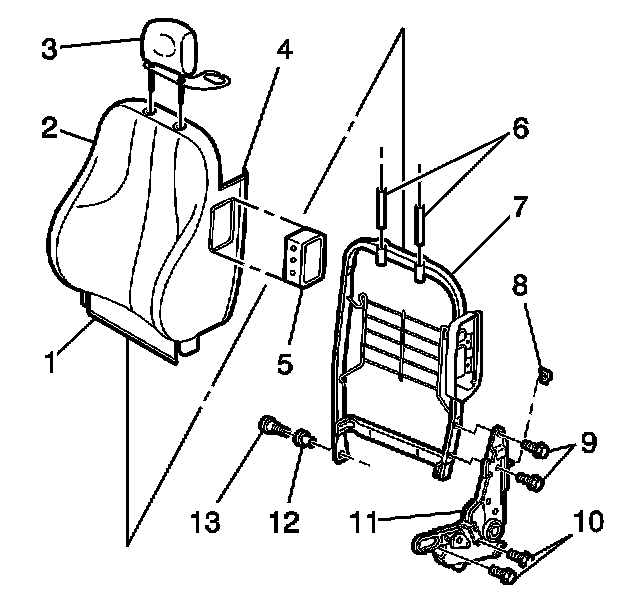 3
4
2
6
7
8
1
5
9
13
12
11
10