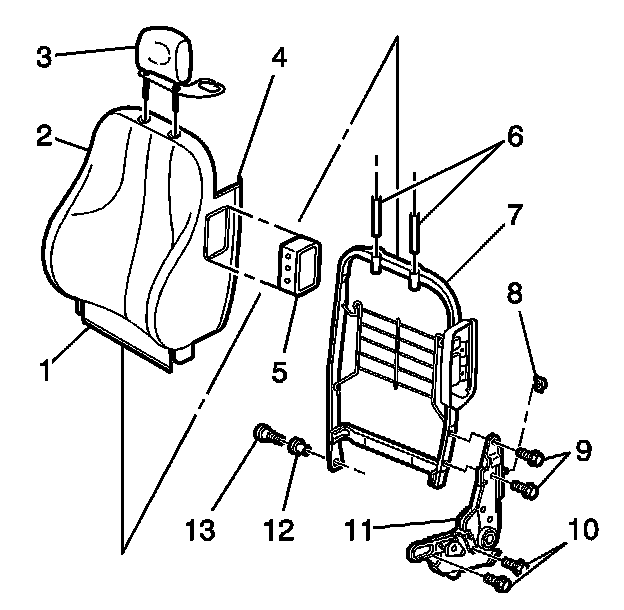 3
4
2
6
7
8
1
5
9
13
12
11
10