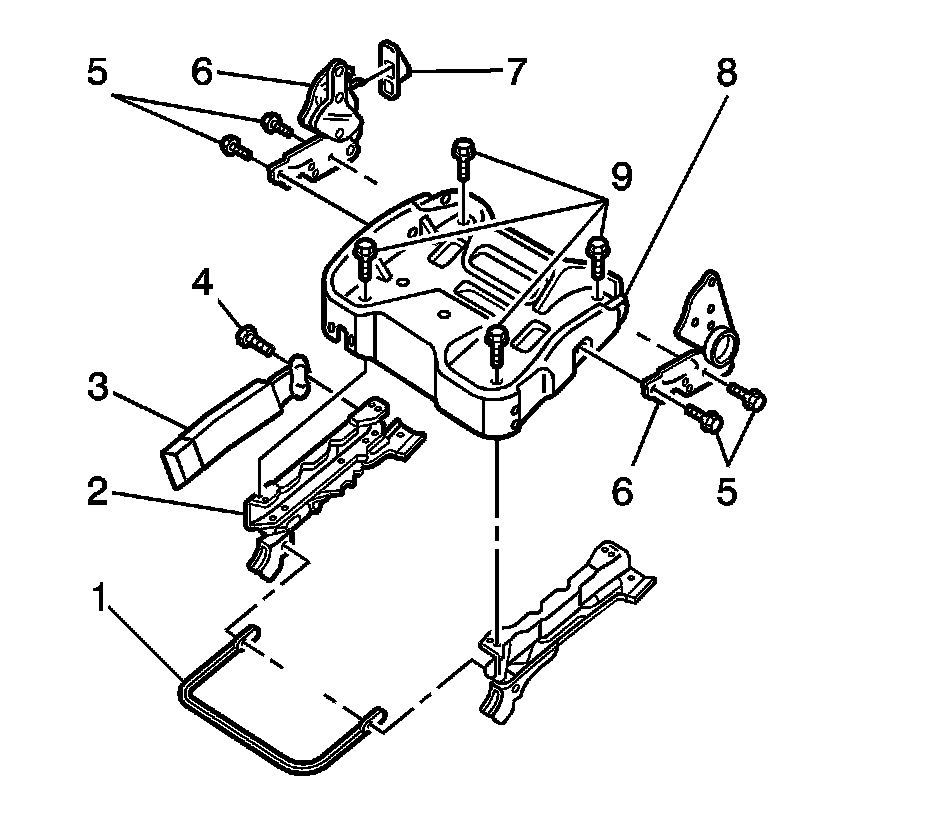 5
6
7
8
9
4
3
2
6
5
1