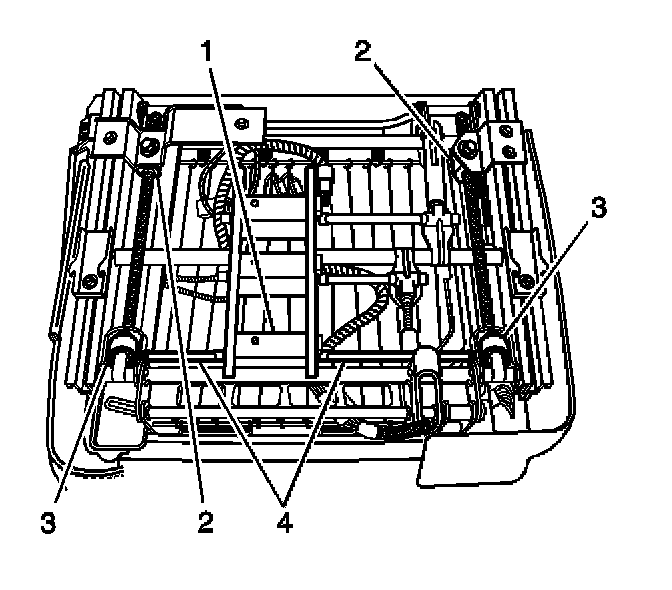 1
2
3
3
2
4